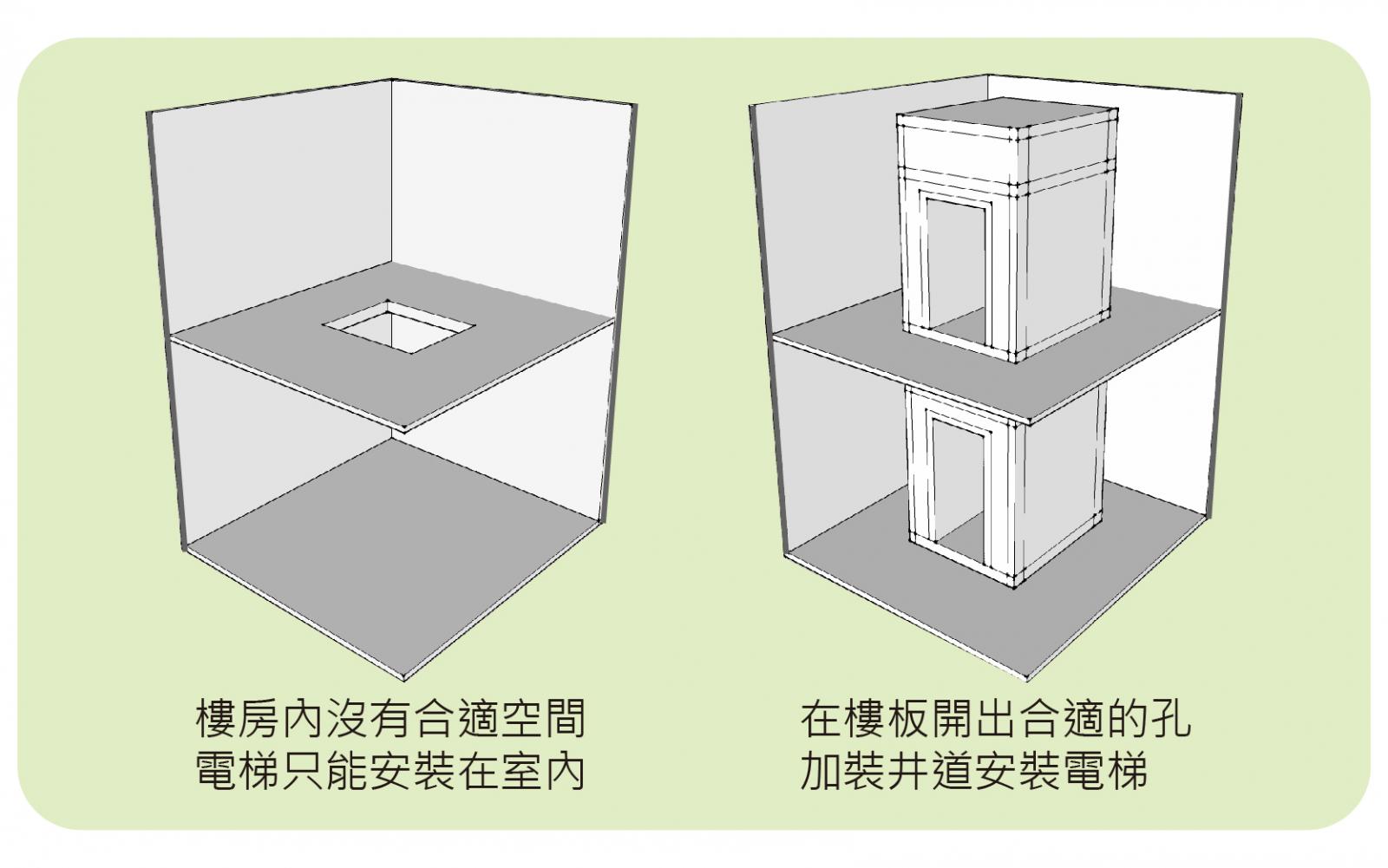 樓房內沒有合適空間
電梯只能安裝在室內

在樓板開出合適的孔
加裝井道安裝電梯